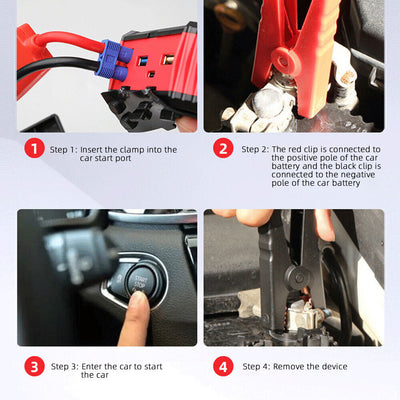 1 Step 1: Insert the clamp into the car start port

2 Step 2: The red clip is connected to the positive pole of the car battery and the black clip is connected to the negative pole of the car battery

START STOP

3 Step 3: Enter the car to start the car

4 Step 4: Remove the device