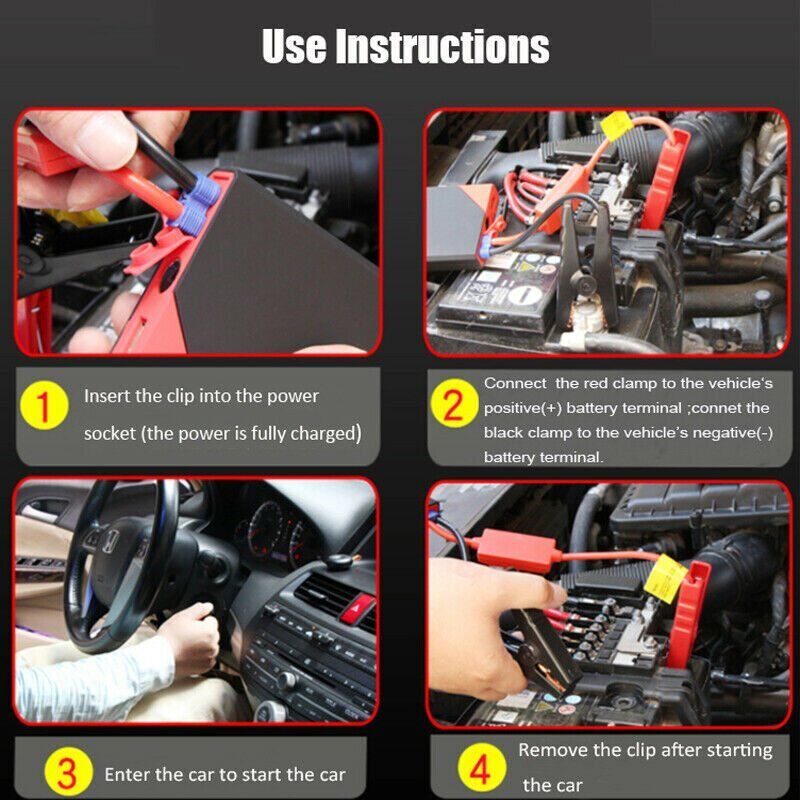 Use Instructions

1 Insert the clip into the power socket (the power is fully charged)

2 Connect the red clamp to the vehicle's positive(+) battery terminal ;connet the black clamp to the vehicle's negative(-) battery terminal.

3 Enter the car to start the car

4 Remove the clip after starting the car