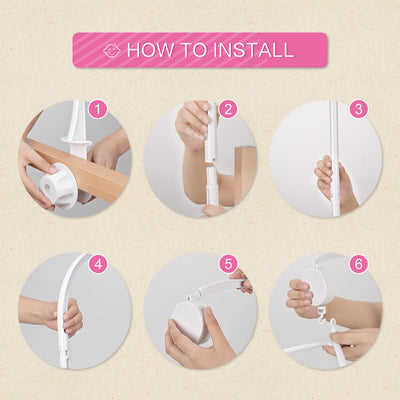 HOW TO INSTALL

1

2

3

4

5

6