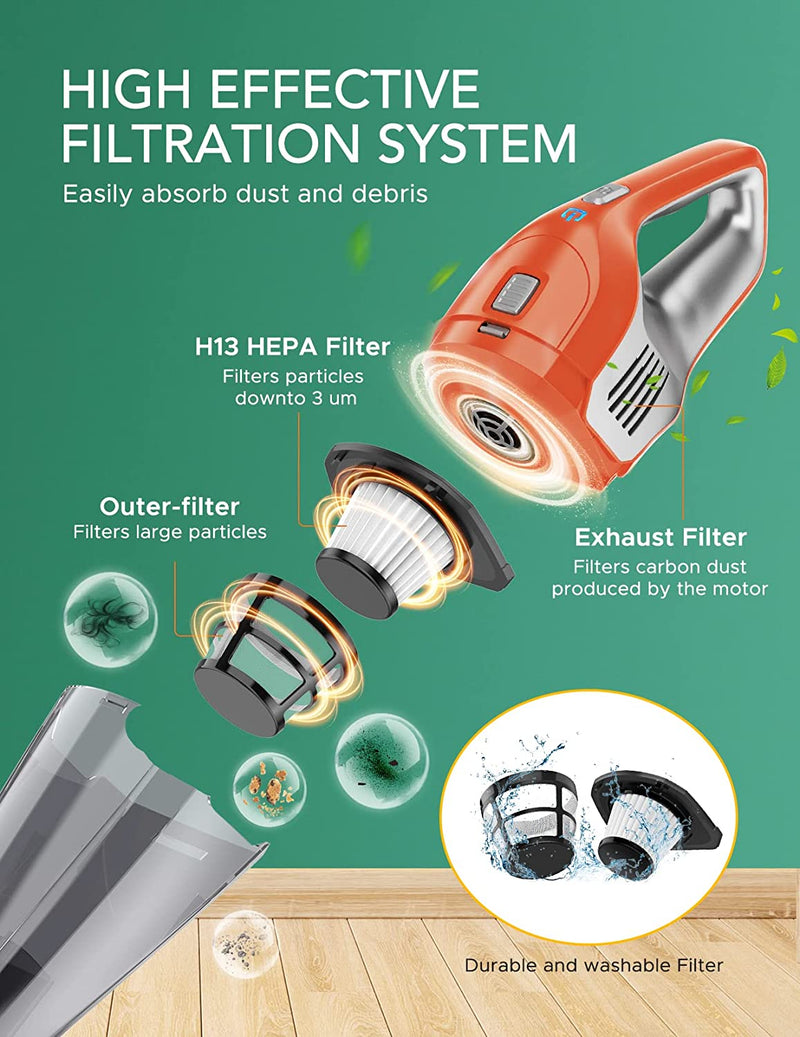 HIGH EFFECTIVE FILTRATION SYSTEM

Easily absorb dust and debris

H13 HEPA Filter
Filters particles downto 3 um

Outer-filter
Filters large particles

Exhaust Filter
Filters carbon dust produced by the motor

Durable and washable Filter