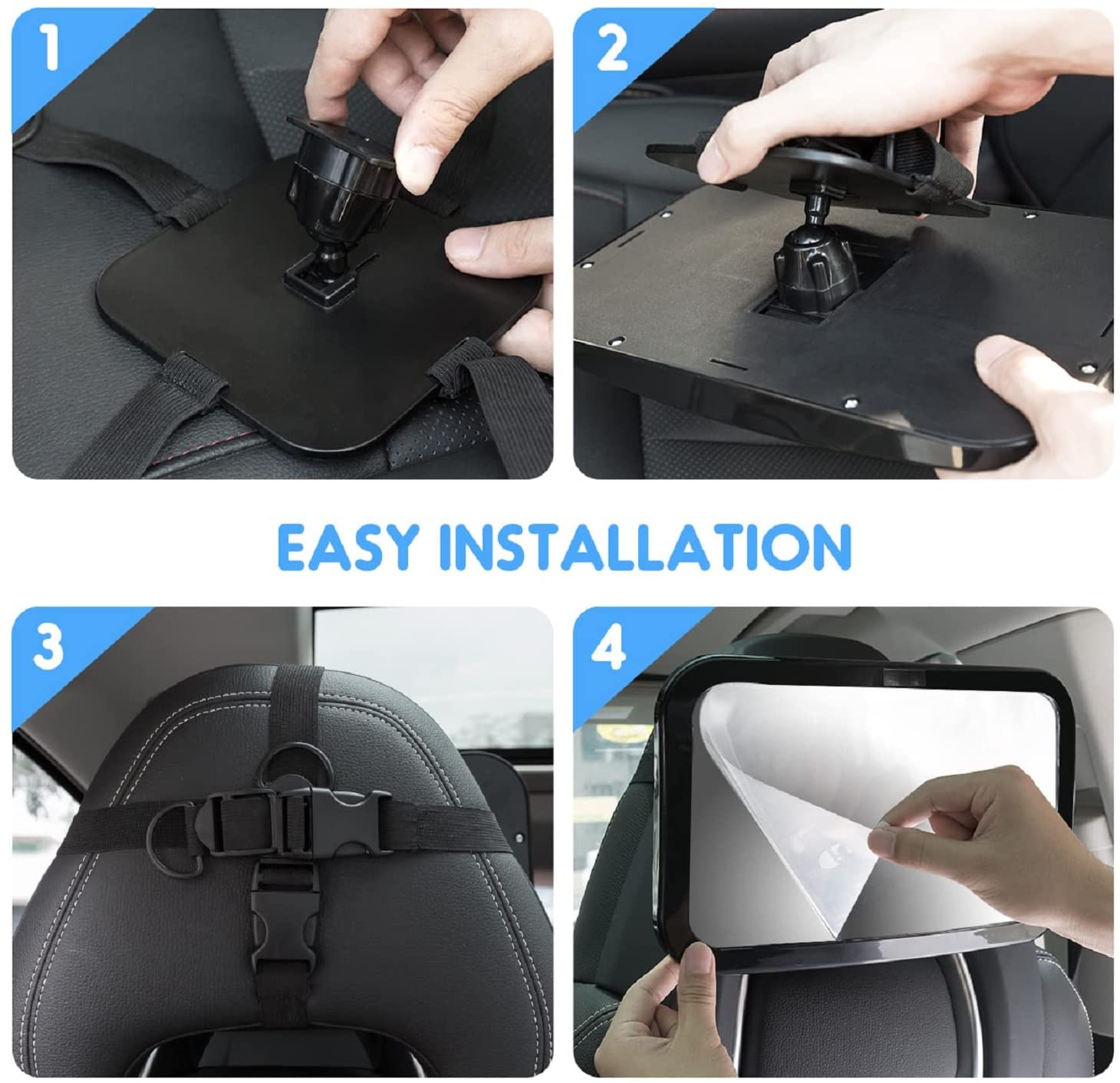 1

2

EASY INSTALLATION

3

4