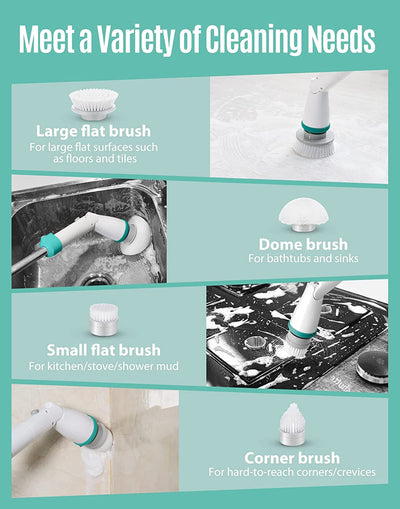 Meet a Variety of Cleaning Needs

Large flat brush
For large flat surfaces such as floors and tiles

Dome brush
For bathtubs and sinks

Small flat brush
For kitchen/stove/shower mud

Corner brush
For hard-to-reach corners/crevices