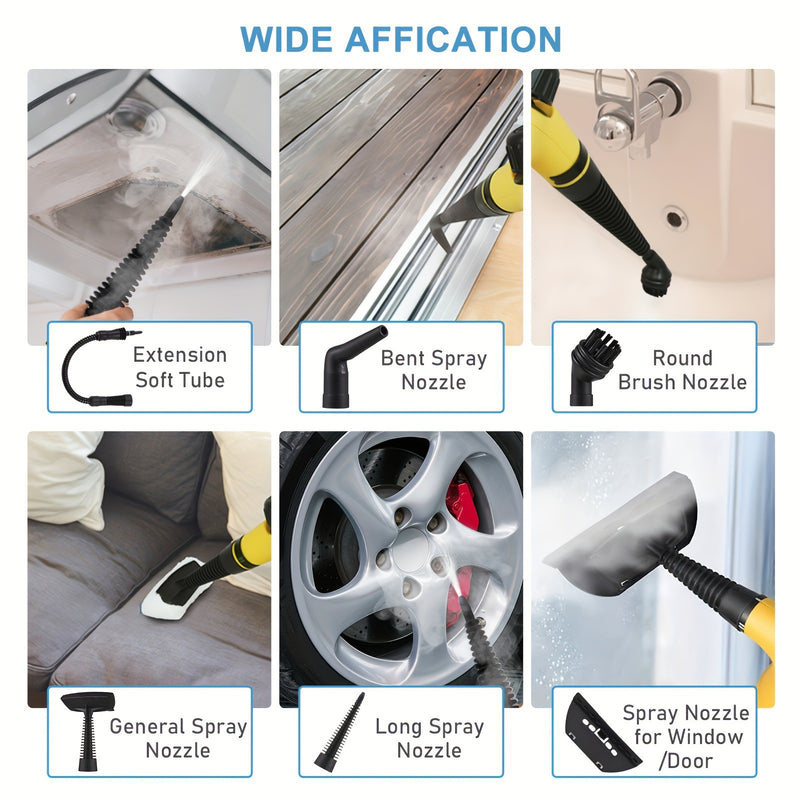 WIDE AFFICATION

Extension Soft Tube

Bent Spray Nozzle

Round Brush Nozzle

General Spray Nozzle

Long Spray Nozzle

Spray Nozzle for Window /Door