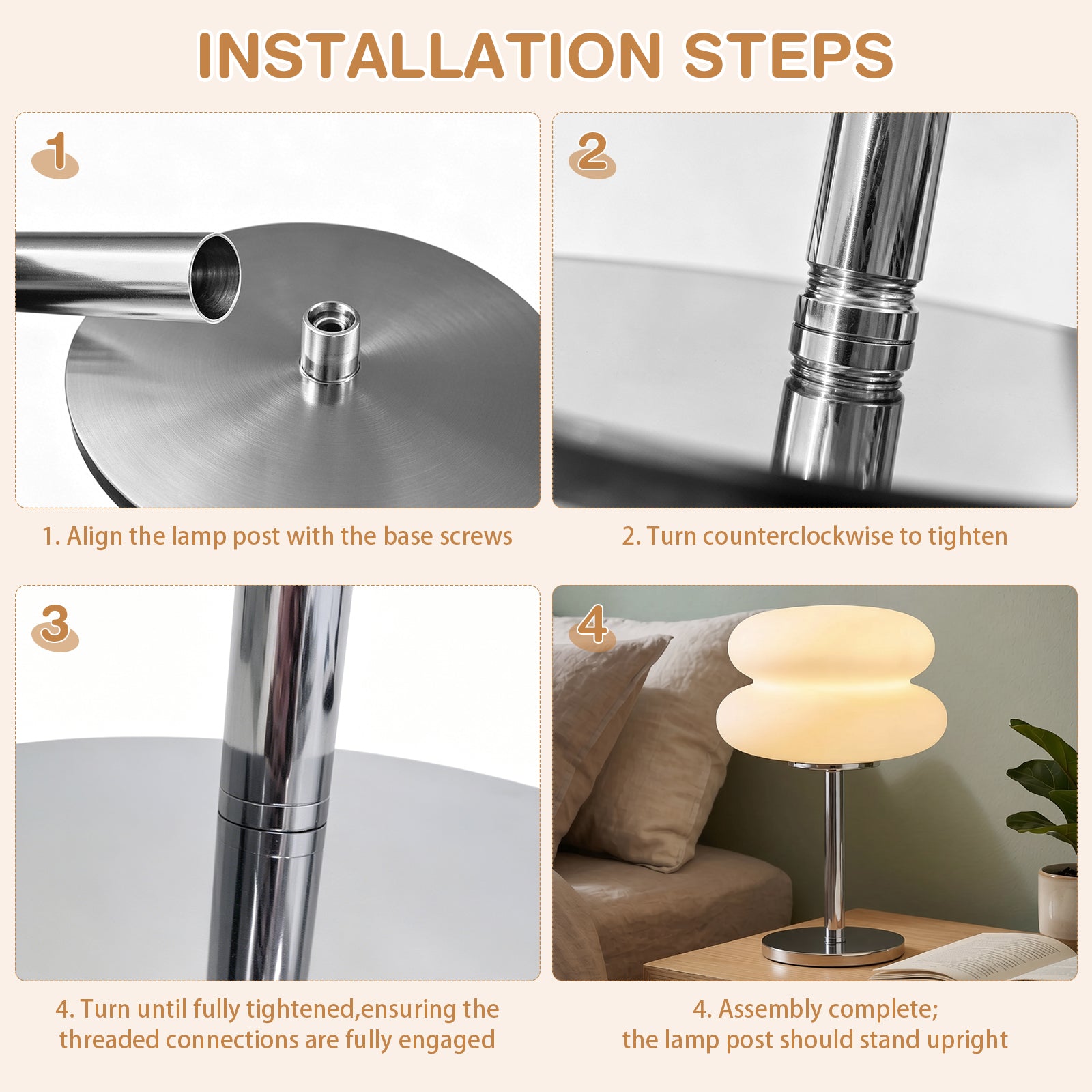 INSTALLATION STEPS

1

1. Align the lamp post with the base screws

2

2. Turn counterclockwise to tighten

3

4. Turn until fully tightened,ensuring the threaded connections are fully engaged

4

4. Assembly complete;
the lamp post should stand upright