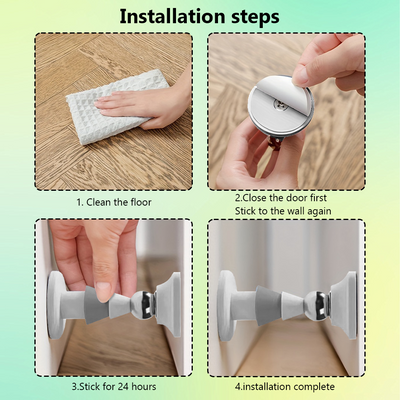 Installation steps

1. Clean the floor

2.Close the door first
Stick to the wall again

3.Stick for 24 hours

4.installation complete