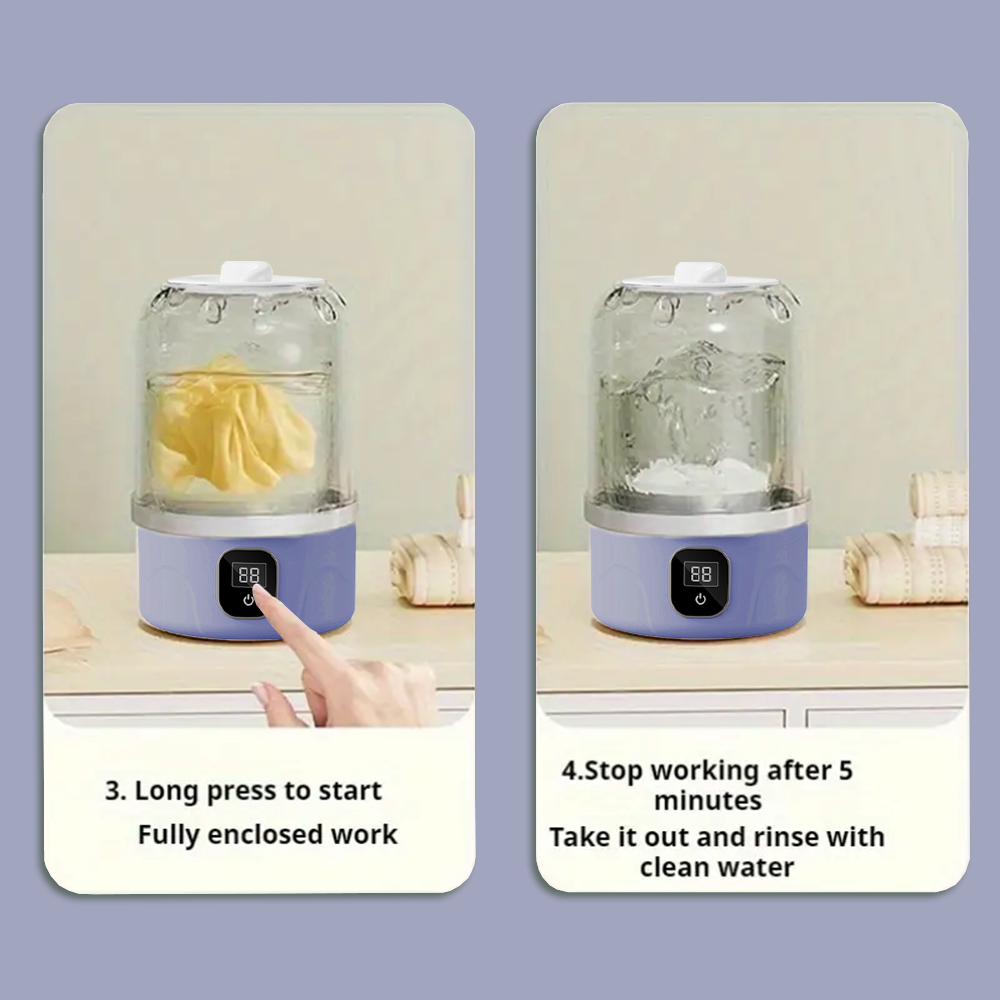 88

3. Long press to start

Fully enclosed work

88

4.Stop working after 5 minutes

Take it out and rinse with clean water