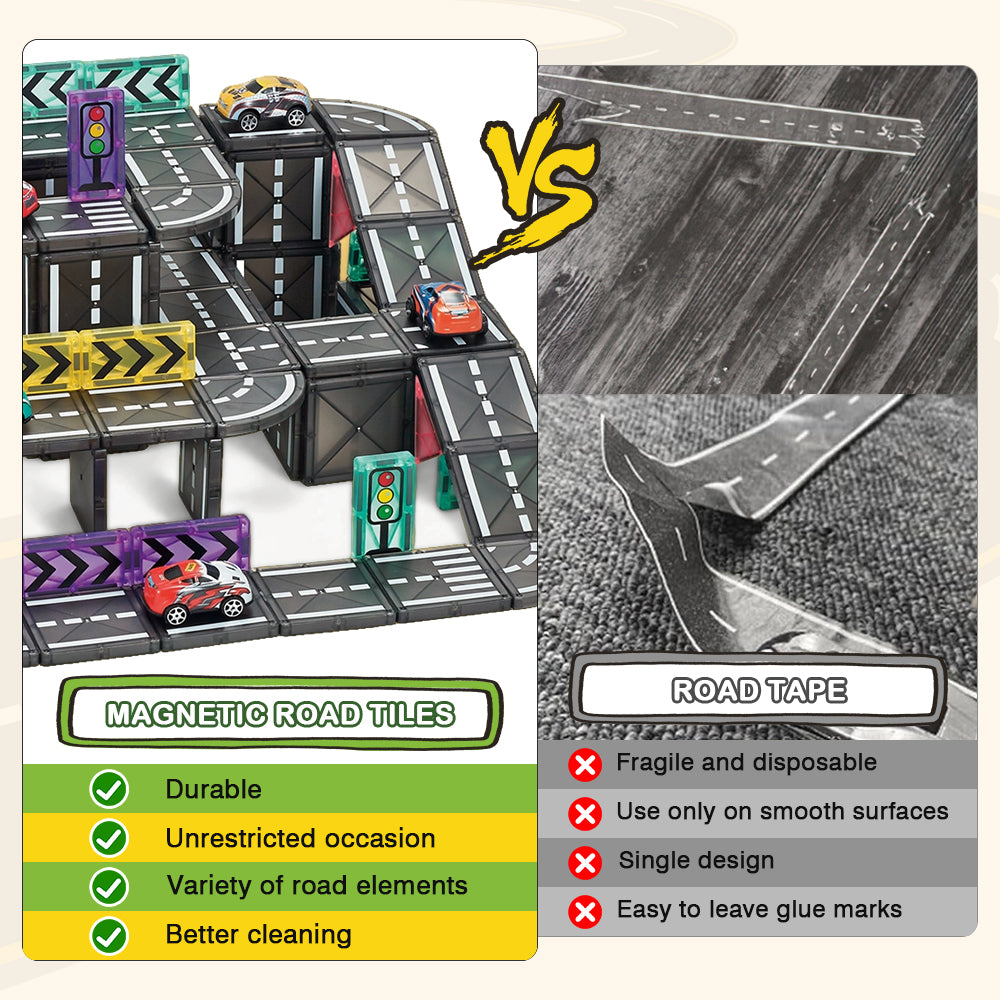 VS

MAGNETIC ROAD TILES

Durable

Unrestricted occasion

Variety of road elements

Better cleaning

ROAD TAPE

Fragile and disposable

Use only on smooth surfaces

Single design

Easy to leave glue marks