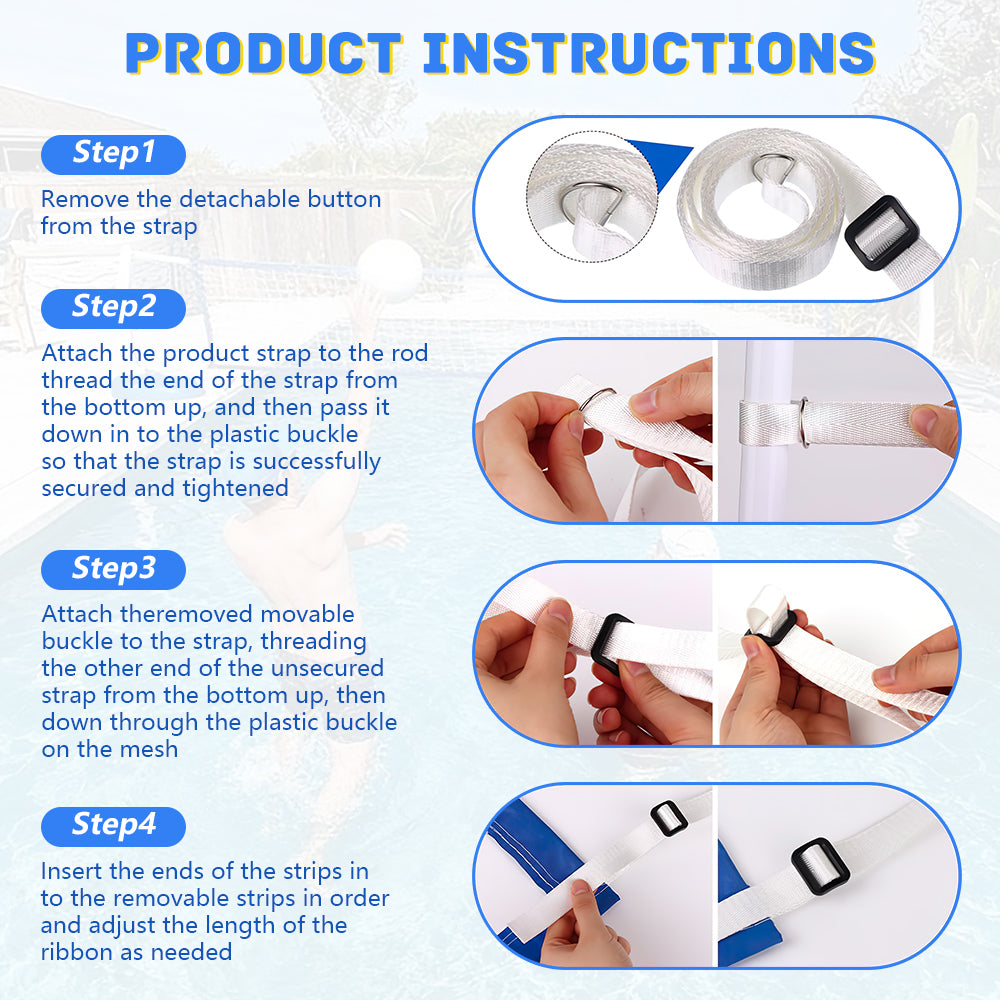 PRODUCT INSTRUCTIONS

Step1

Remove the detachable button from the strap

Step2

Attach the product strap to the rod thread the end of the strap from the bottom up, and then pass it down in to the plastic buckle so that the strap is successfully secured and tightened

Step3

Attach theremoved movable buckle to the strap, threading the other end of the unsecured strap from the bottom up, then down through the plastic buckle on the mesh

Step4

Insert the ends of the strips in to the removable strips in order and adjust the length of the ribbon as needed