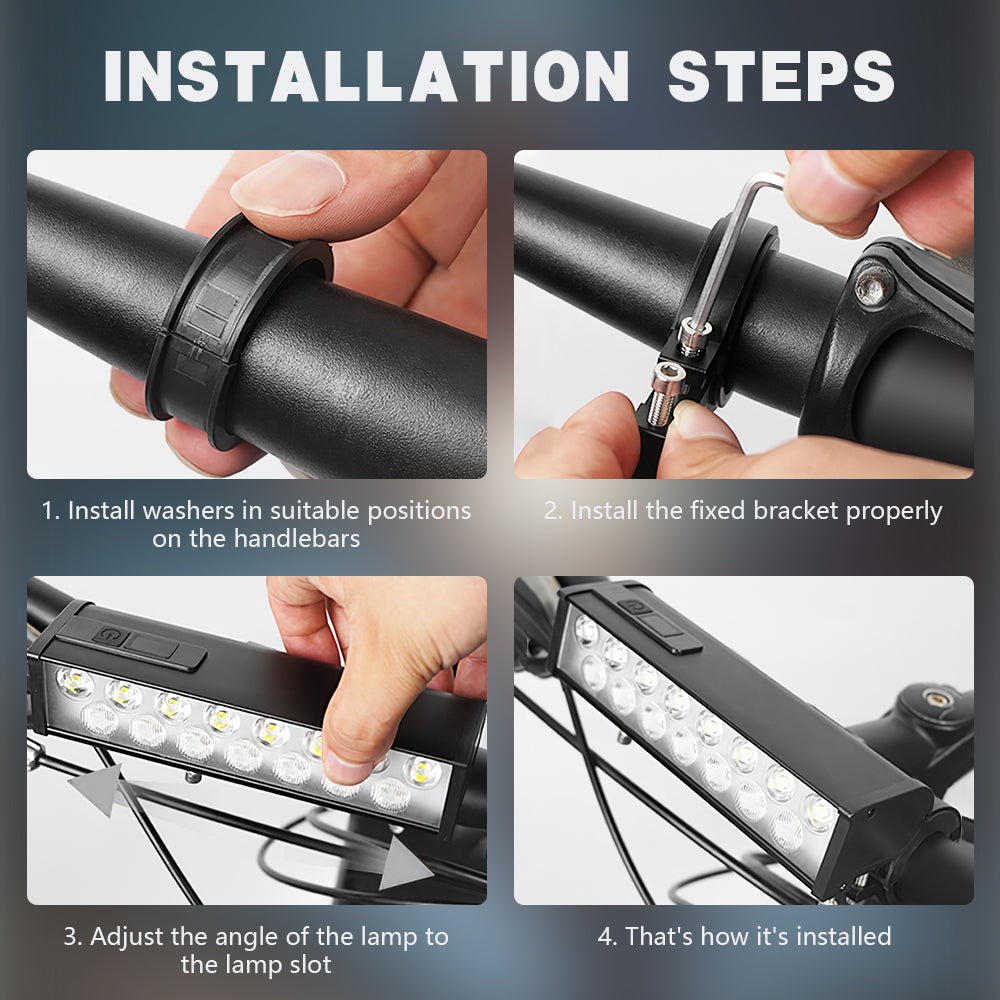 INSTALLATION STEPS

1. Install washers in suitable positions on the handlebars

2. Install the fixed bracket properly

3. Adjust the angle of the lamp to the lamp slot

4. That's how it's installed