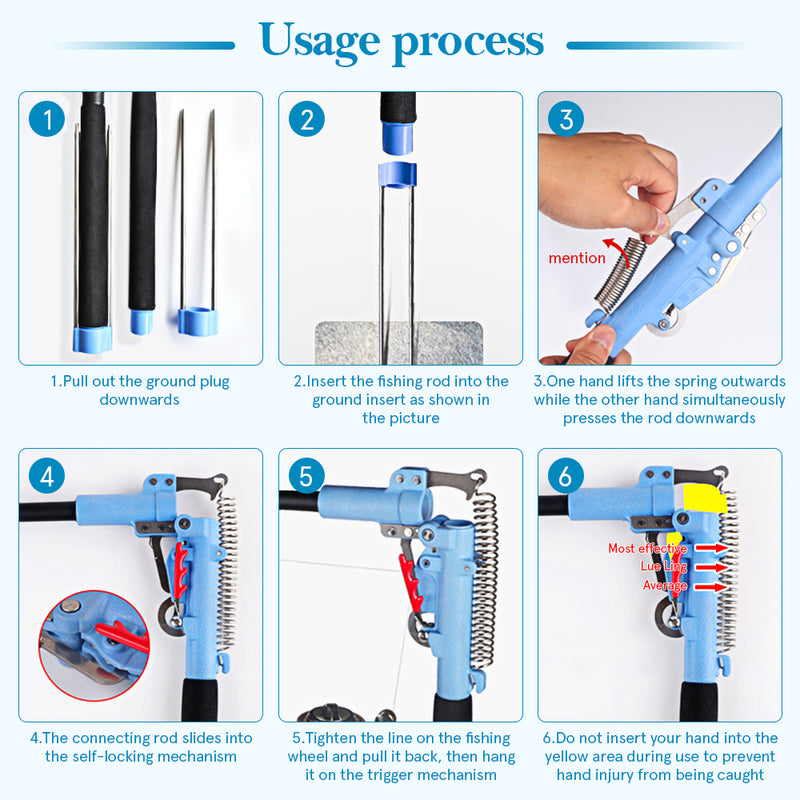 Usage process

1

1.Pull out the ground plug downwards

2

2.Insert the fishing rod into the ground insert as shown in the picture

3

mention

3.One hand lifts the spring outwards while the other hand simultaneously presses the rod downwards

4

4.The connecting rod slides into the self-locking mechanism

5

5.Tighten the line on the fishing wheel and pull it back, then hang it on the trigger mechanism

6

Most effective
Lue Ling
Average

6.Do not insert your hand into the yellow area during use to prevent hand injury from being caught