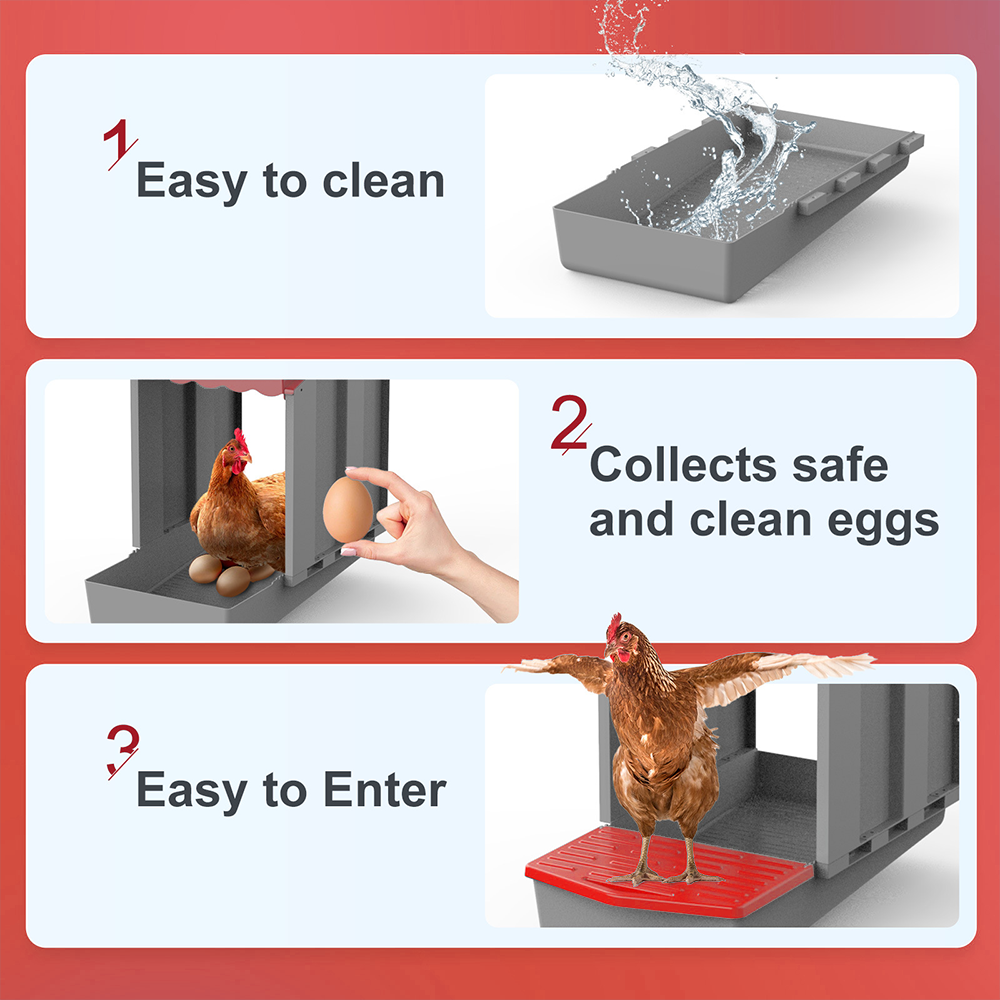 1
Easy to clean

2
Collects safe and clean eggs

3
Easy to Enter