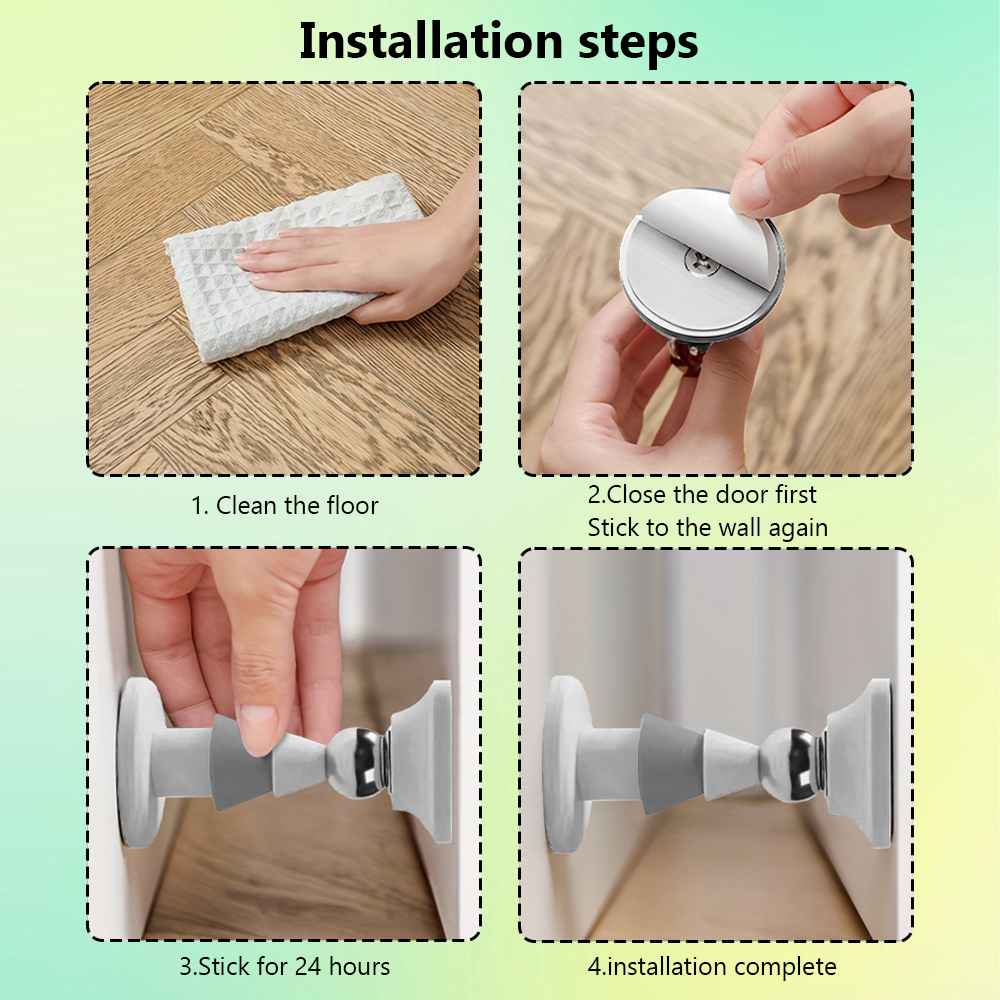 Installation steps

1. Clean the floor

2.Close the door first
Stick to the wall again

3.Stick for 24 hours

4.installation complete