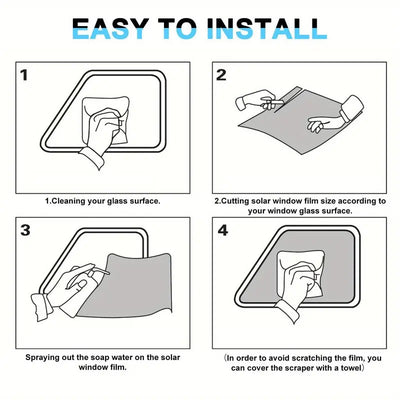 EASY TO INSTALL

1

1.Cleaning your glass surface.

2

2.Cutting solar window film size according to your window glass surface.

3

Spraying out the soap water on the solar window film.

4

（In order to avoid scratching the film, you can cover the scraper with a towel）