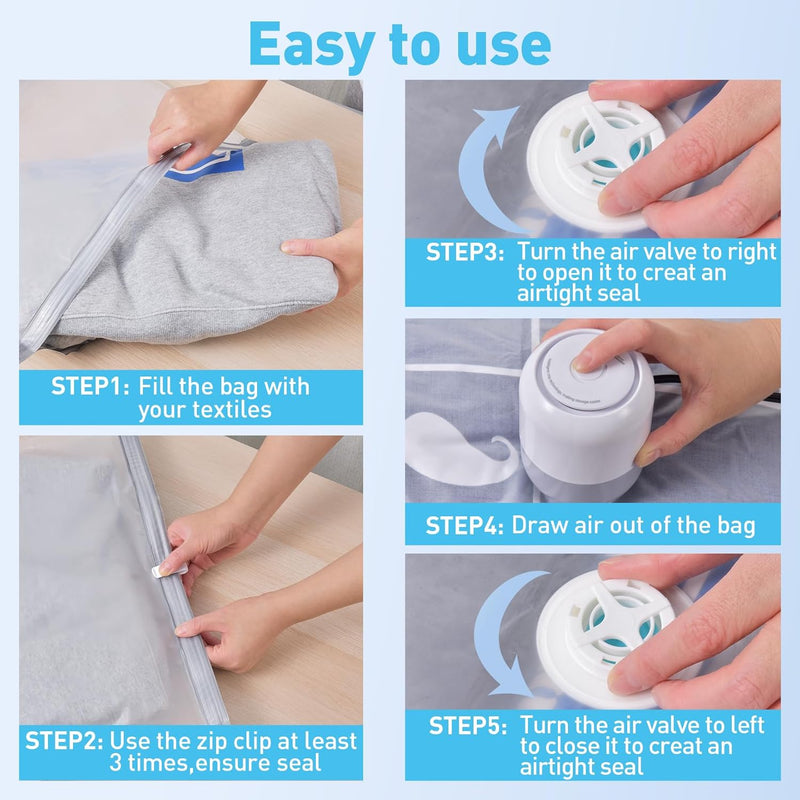 Easy to use

STEP1: Fill the bag with your textiles

STEP2: Use the zip clip at least 3 times,ensure seal

STEP3: Turn the air valve to right to open it to creat an airtight seal

STEP4: Draw air out of the bag

STEP5: Turn the air valve to left to close it to creat an airtight seal