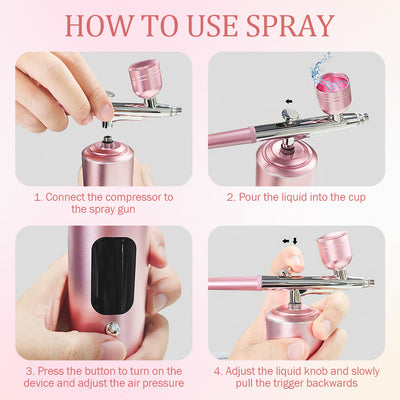 HOW TO USE SPRAY

1. Connect the compressor to the spray gun

2. Pour the liquid into the cup

3. Press the button to turn on the device and adjust the air pressure

4. Adjust the liquid knob and slowly pull the trigger backwards