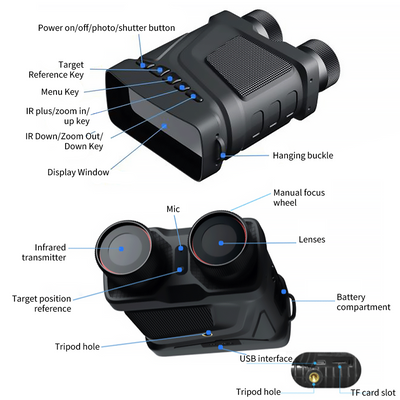 Power on/off/photo/shutter button

Target Reference Key

Menu Key

IR plus/zoom in/ up key

IR Down/Zoom Out/ Down Key

Display Window

Hanging buckle

Manual focus wheel

Mic

Lenses

Infrared transmitter

Target position reference

Battery compartment

Tripod hole

USB interface

Tripod hole

TF card slot