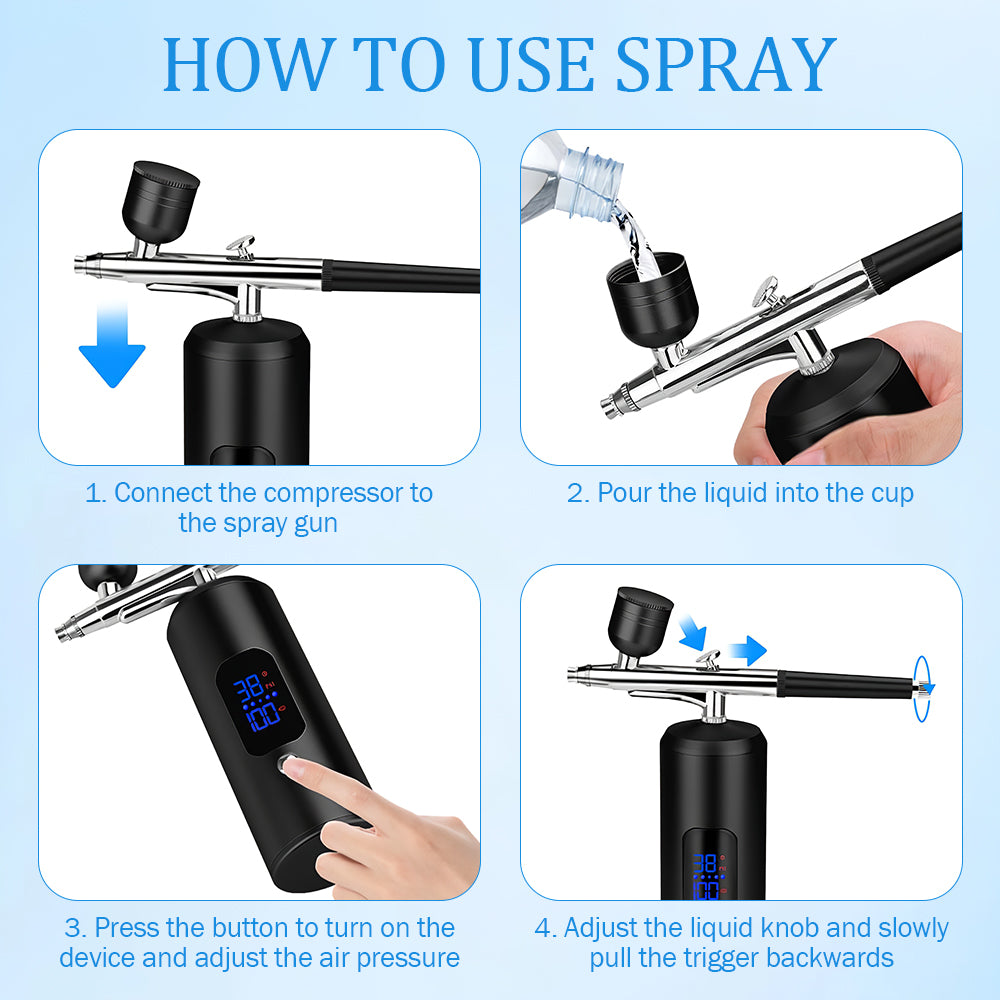 HOW TO USE SPRAY

1. Connect the compressor to the spray gun

2. Pour the liquid into the cup

38
100

3. Press the button to turn on the device and adjust the air pressure

38
100

4. Adjust the liquid knob and slowly pull the trigger backwards