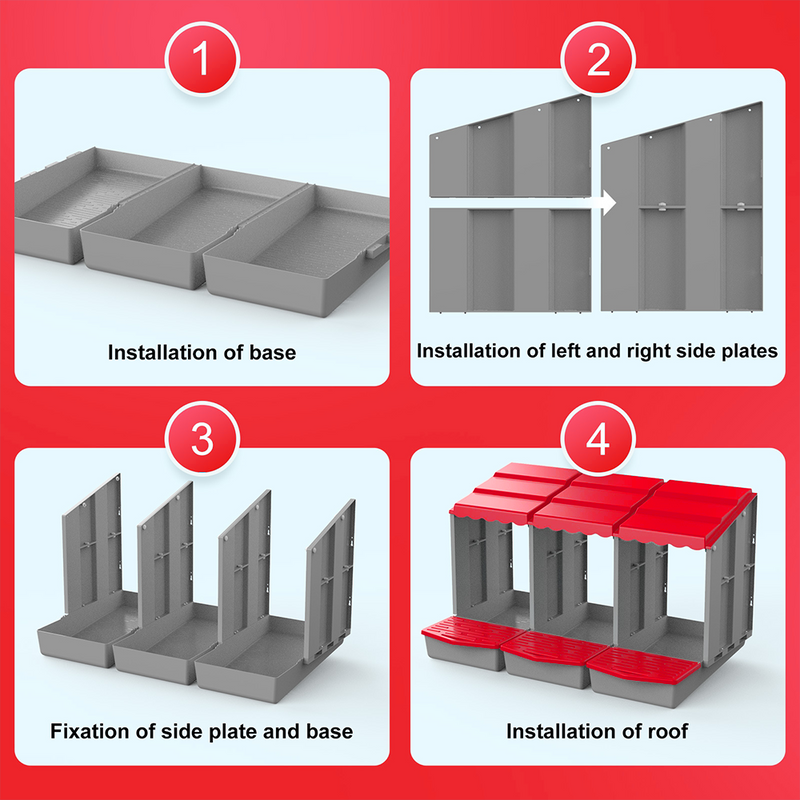 1

Installation of base

2

Installation of left and right side plates

3

Fixation of side plate and base

4

Installation of roof