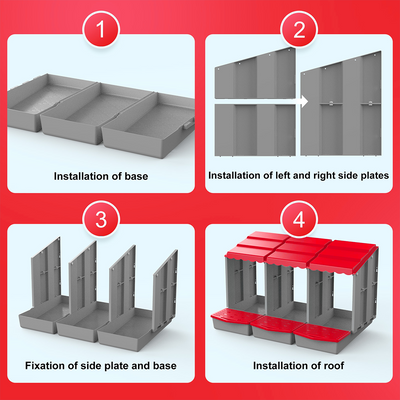 1

Installation of base

2

Installation of left and right side plates

3

Fixation of side plate and base

4

Installation of roof