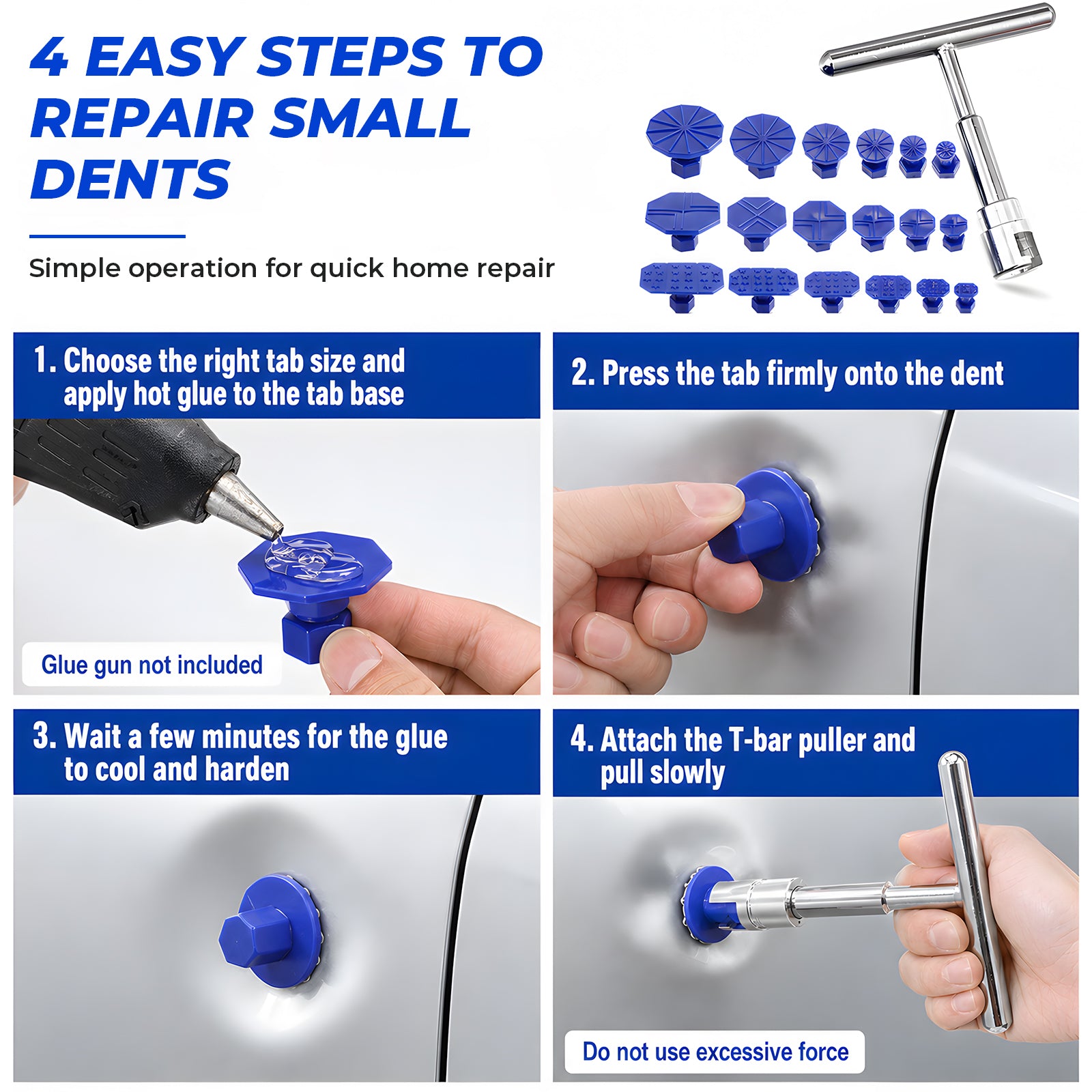 4 EASY STEPS TO REPAIR SMALL DENTS

Simple operation for quick home repair

1. Choose the right tab size and apply hot glue to the tab base

Glue gun not included

2. Press the tab firmly onto the dent

3. Wait a few minutes for the glue to cool and harden

4. Attach the T-bar puller and pull slowly

Do not use excessive force